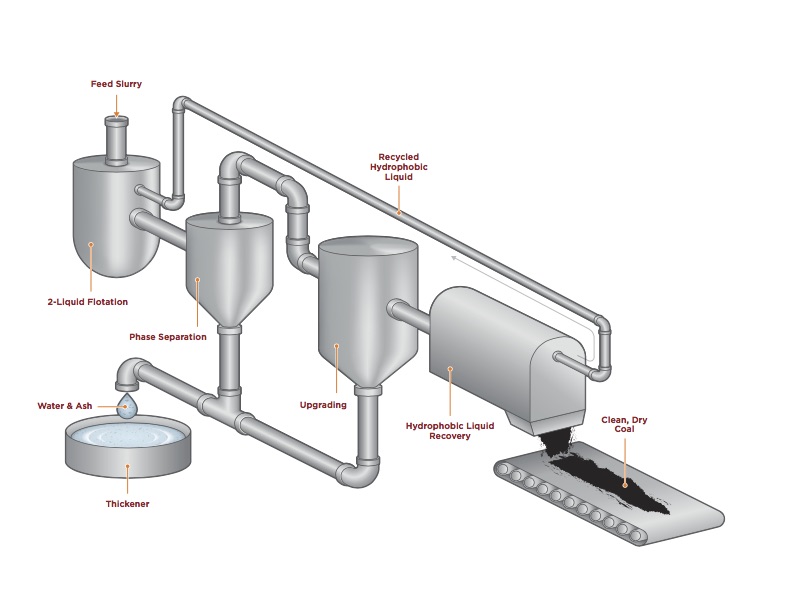 Feed Slurry

Recycled Hydrophobic Liquid

2-Liquid Flotation

Phase Separation

Water & Ash

Upgrading

Hydrophobic Liquid Recovery

Clean, Dry Coal

Thickener